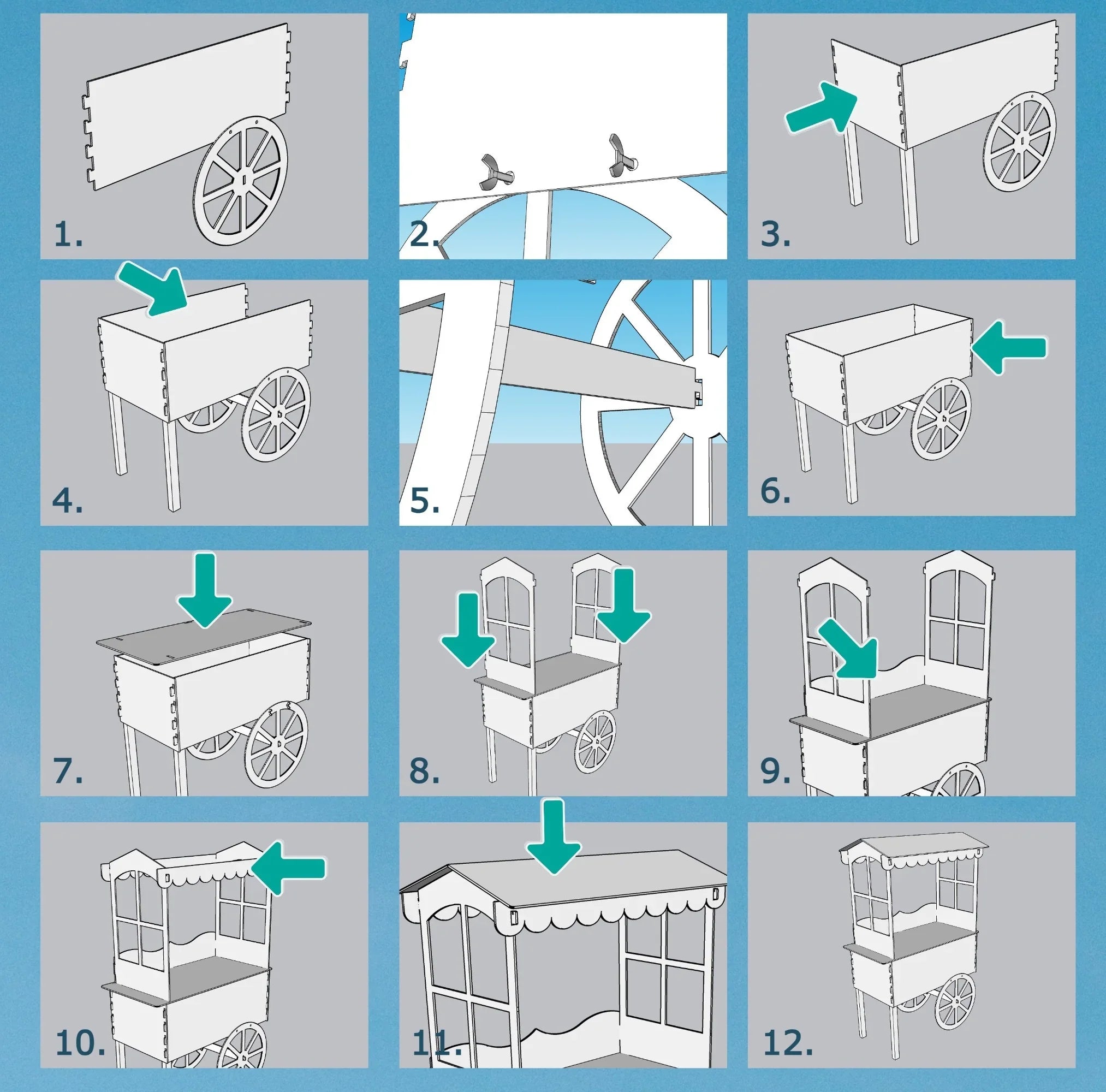 1.

2.

3.

4.

5.

6.

7.

8.

9.

10.

11.

12.